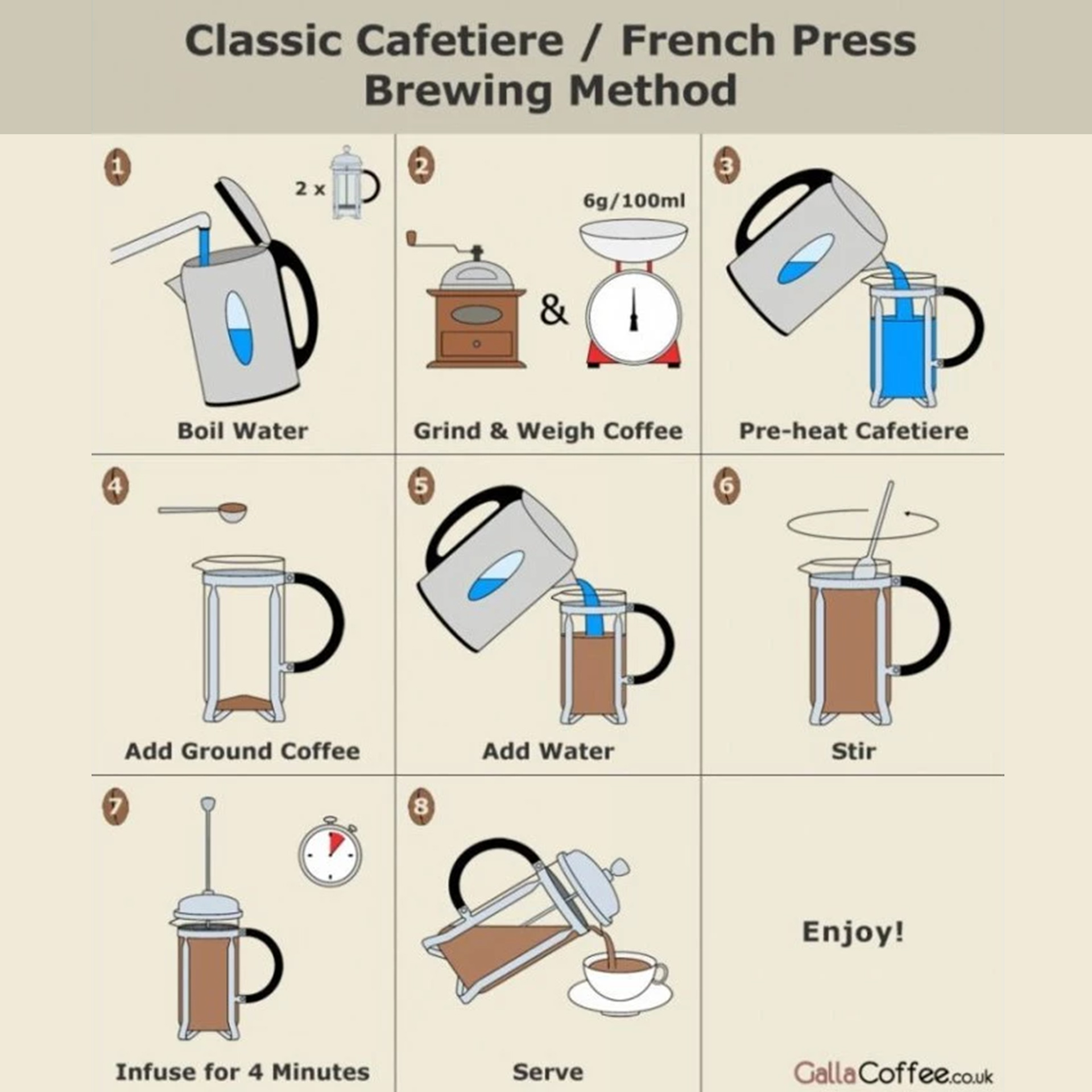 Classic Cafetiere / French Press Brewing Method

1
2 x
Boil Water

2
6g/100ml
&
Grind & Weigh Coffee

3
Pre-heat Cafetiere

4
Add Ground Coffee

5
Add Water

6
Stir

7
Infuse for 4 Minutes

8
Serve

Enjoy!

GallaCoffee.co.uk